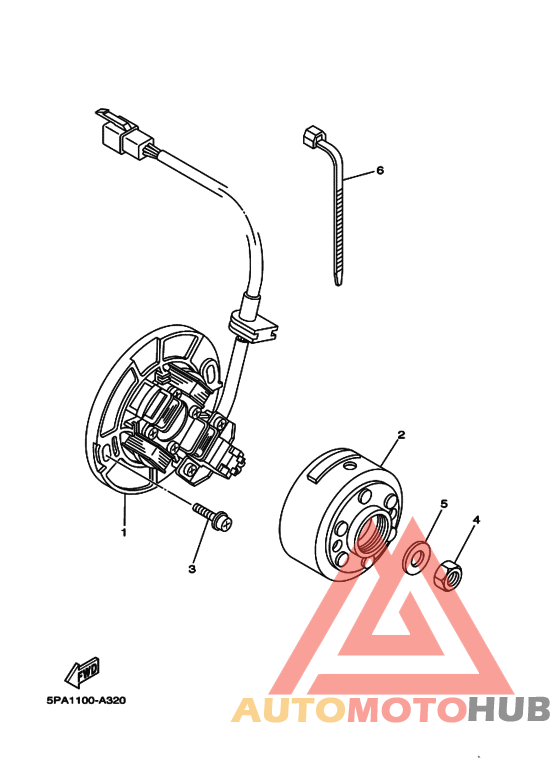 6

2

5

4

1

3

FWD

5PA1100-A320

AUTOMOTOHUB