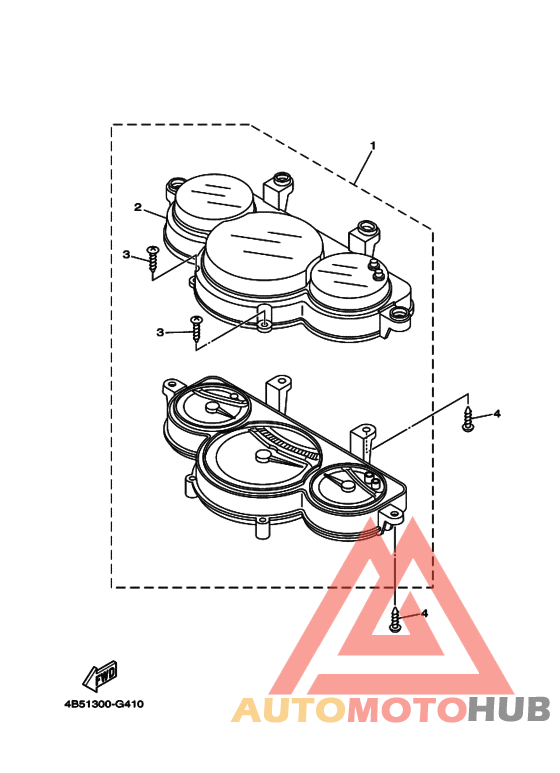 1
2
3
3
4
4
FWD
4B51300-G410
AUTOMOTOHUB