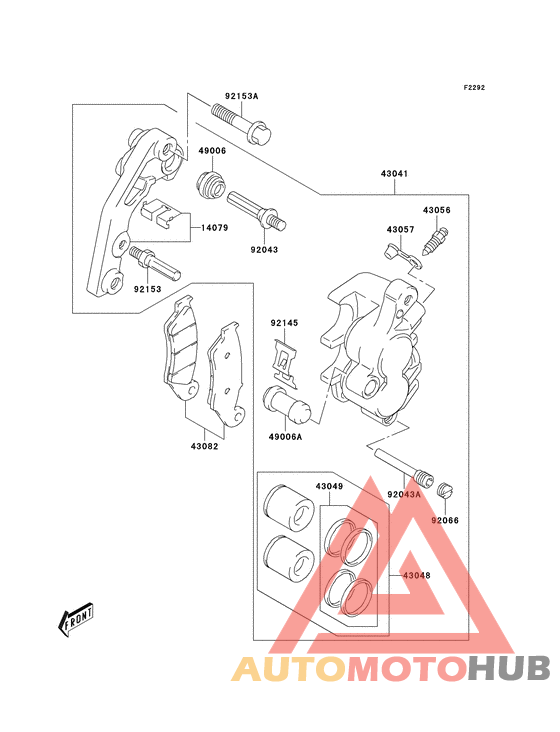 F2292

92153A

49006

43041

43056

43057

14079

92043

92153

92145

49006A

43082

43049

92043A

92066

43048

FRONT

AUTOMOTOHUB