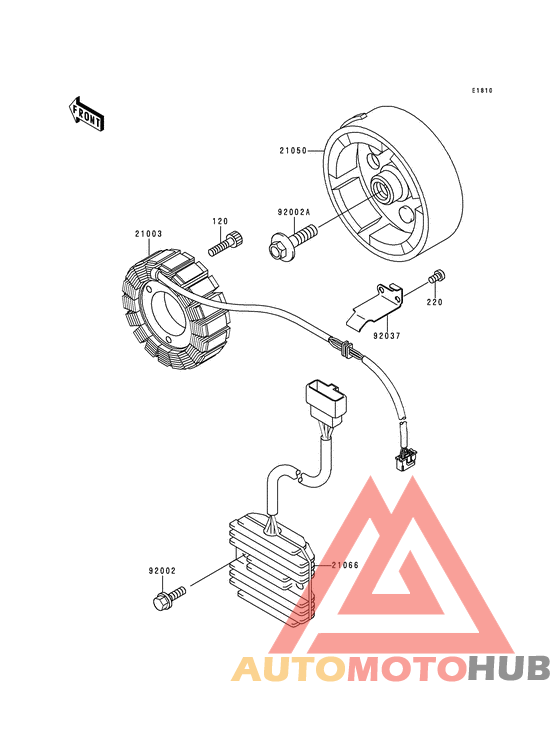 E1810

FRONT

21050

92002A

120

21003

220

92037

92002

21066

AUTOMOTOHUB