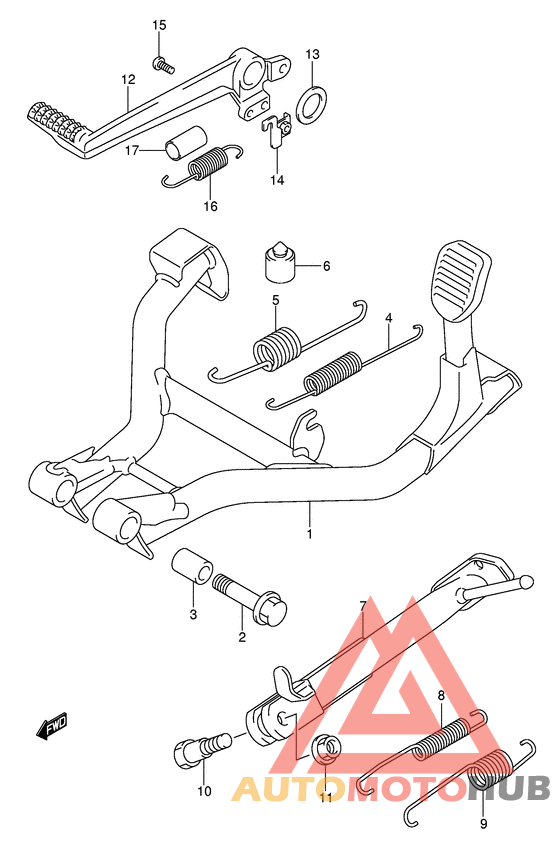 15
12
13
17
14
16
6
5
4
1
3
2
7
8
FWD
10
11
9
AUTOMOTOHUB