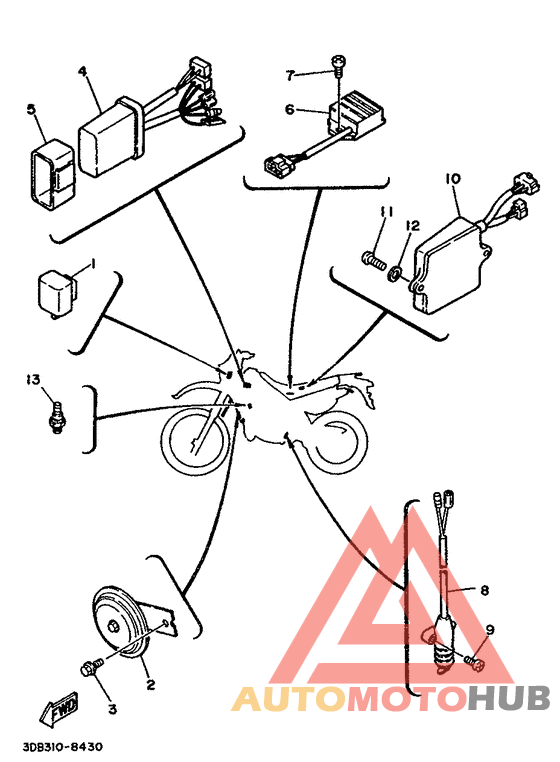 4
5
7
6
10
11
12
1
13
8
9
2
3
FWD
3DB310-8430
AUTOMOTOHUB