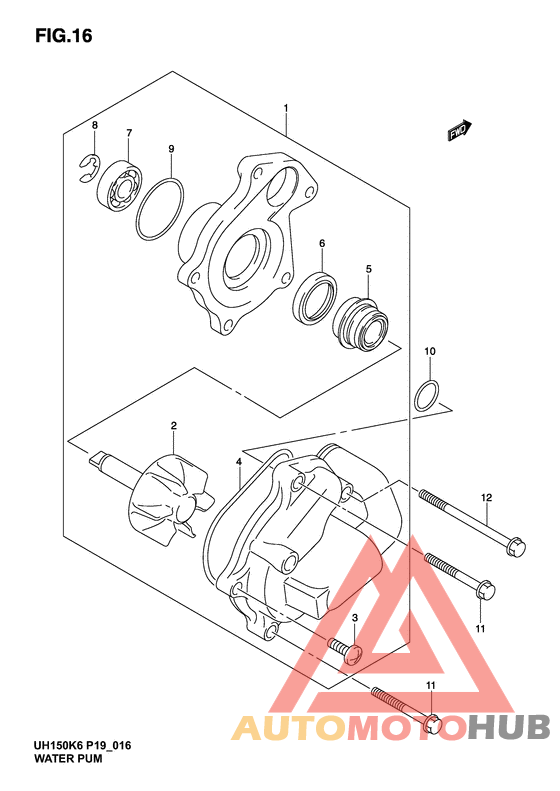 FIG.16

FWD

1
8
7
9
6
5
10
2
4
12
11
3
11

AUTOMOTOHUB

UH150K6 P19_016
WATER PUM