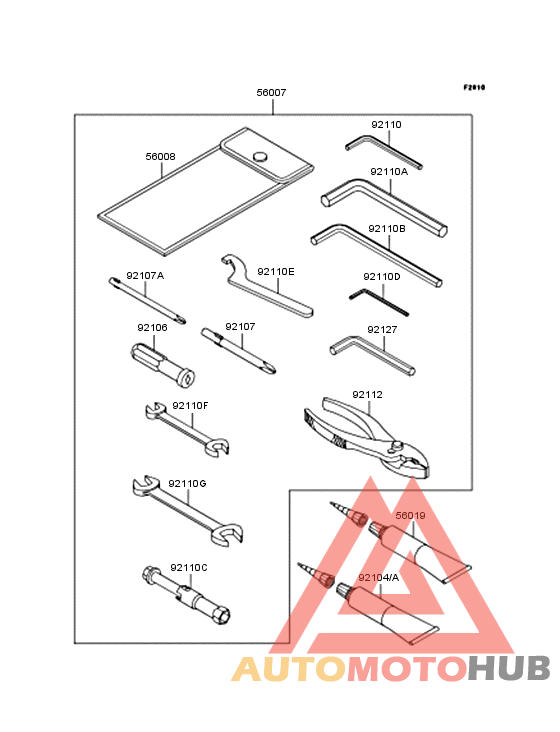 F2010

56007

56008

92110

92110A

92110B

92107A

92110E

92110D

92106

92107

92127

92110F

92112

92110G

56019

92110C

92104/A

AUTOMOTOHUB