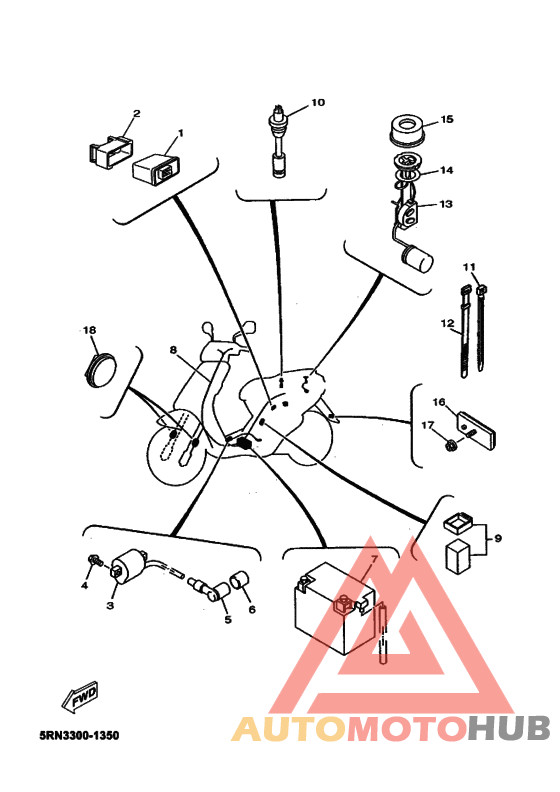 2
1
10
15
14
13
11
12
18
8
16
17
9
4
3
5
6
7
FWD
5RN3300-1350
AUTOMOTOHUB