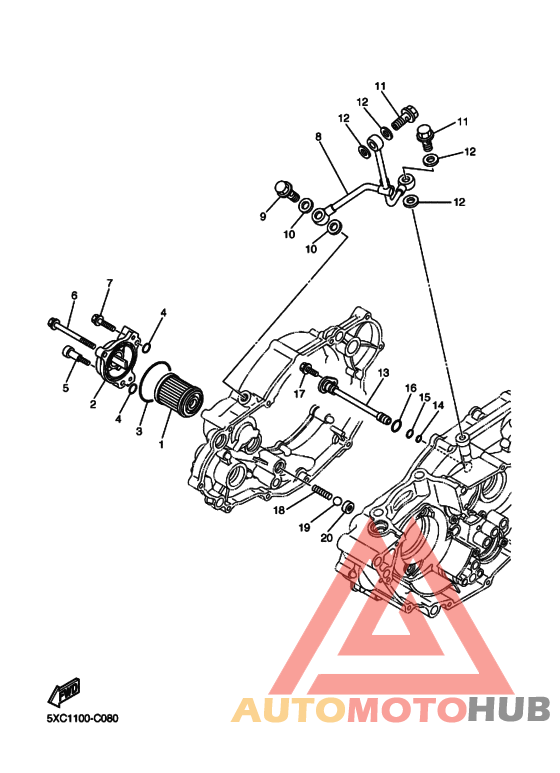 11
12
12
11
8
12
12
9
10
10
7
6
4
5
2
4
3
1
13
17
16
15
14
18
19
20
FWD
5XC1100-C080
AUTOMOTOHUB