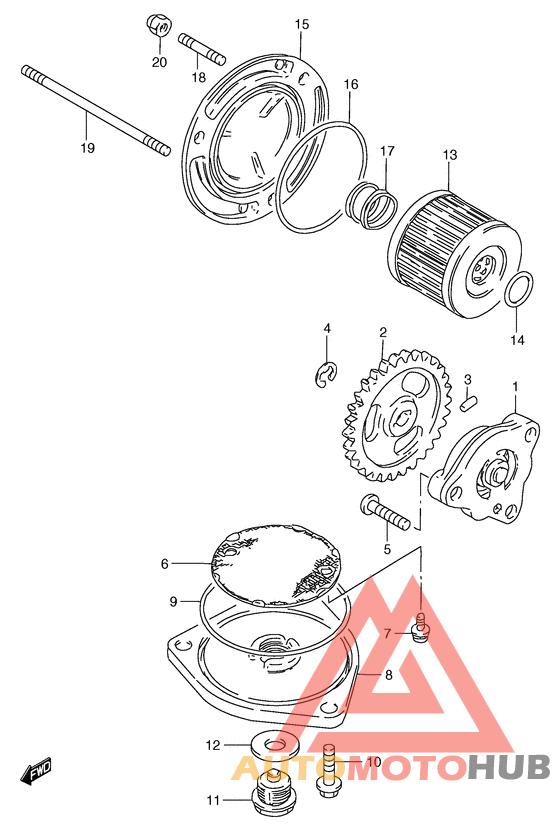 15
20
18
16
19
17
13
14
4
2
3
1
5
6
9
7
8
12
10
11
FWD
AUTOMOTOHUB