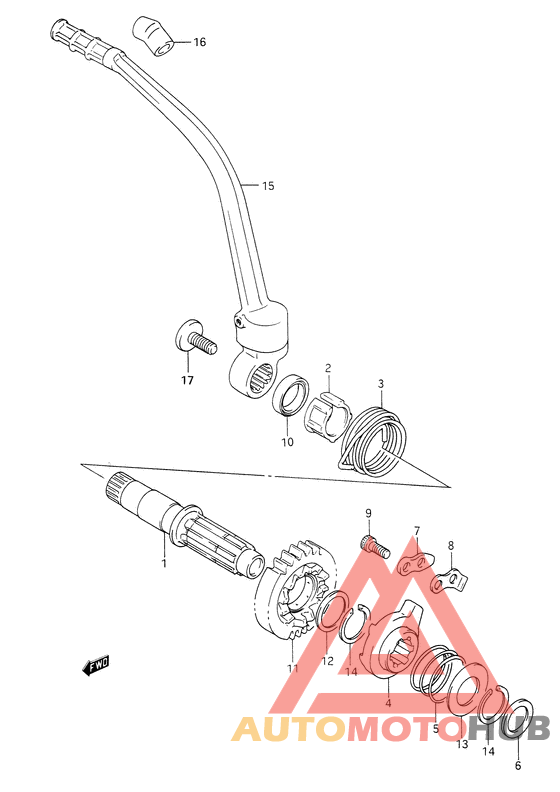 16
15
17
2
3
10
9
7
8
1
11
12
14
4
5
13
14
6
FWD
AUTOMOTOHUB