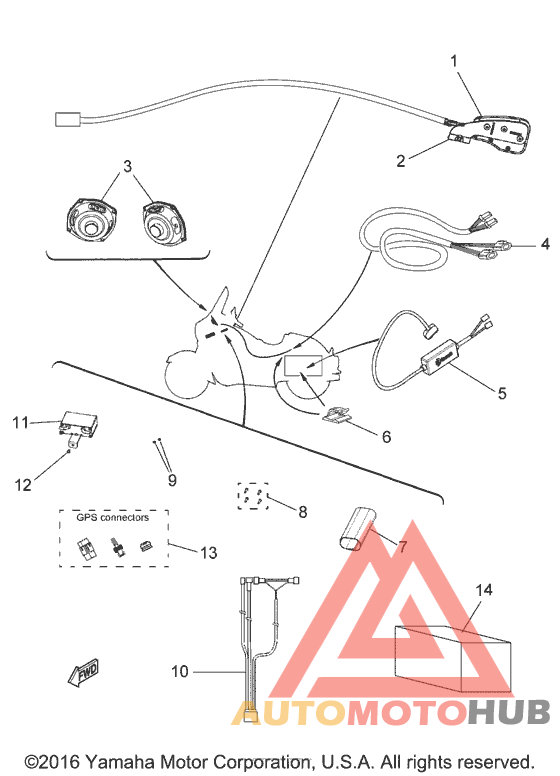 1
2
3
4
5
6
11
12
9
8
GPS connectors
13
7
14
10
FWD
AUTOMOTOHUB
©2016 Yamaha Motor Corporation, U.S.A. All rights reserved.