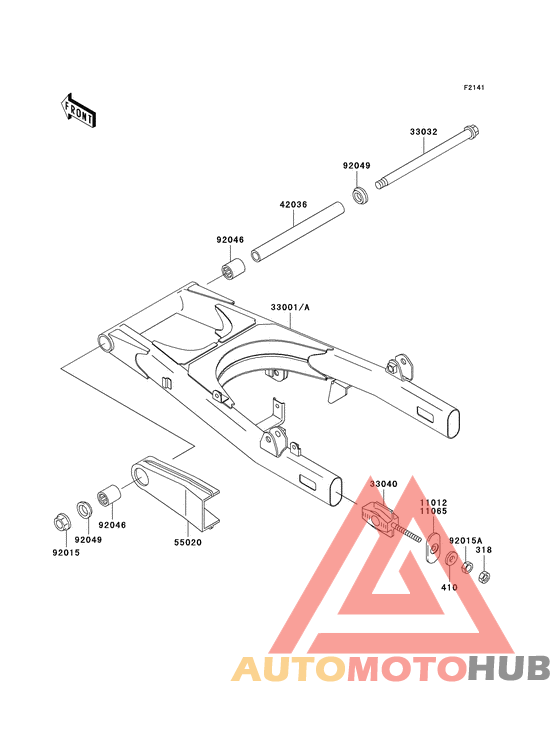 F2141

FRONT

33032

92049

42036

92046

33001/A

33040

11012
11065

92015A

318

410

92046

92049

92015

55020

AUTOMOTOHUB