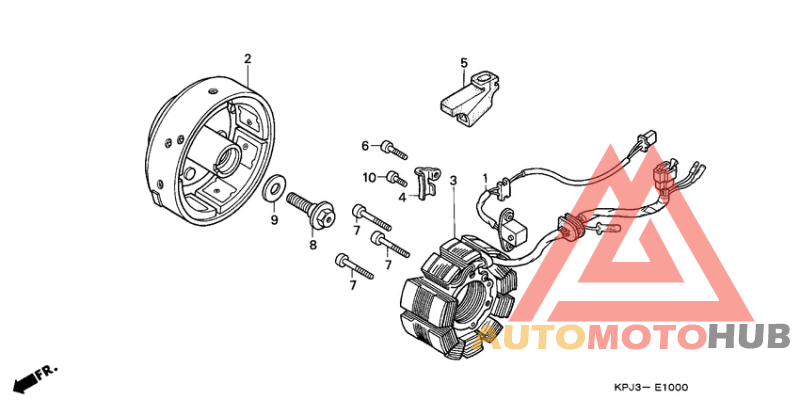 2
5
6
10
4
3
1
9
8
7
7
7
AUTOMOTOHUB
FR.
KPJ3— E1000