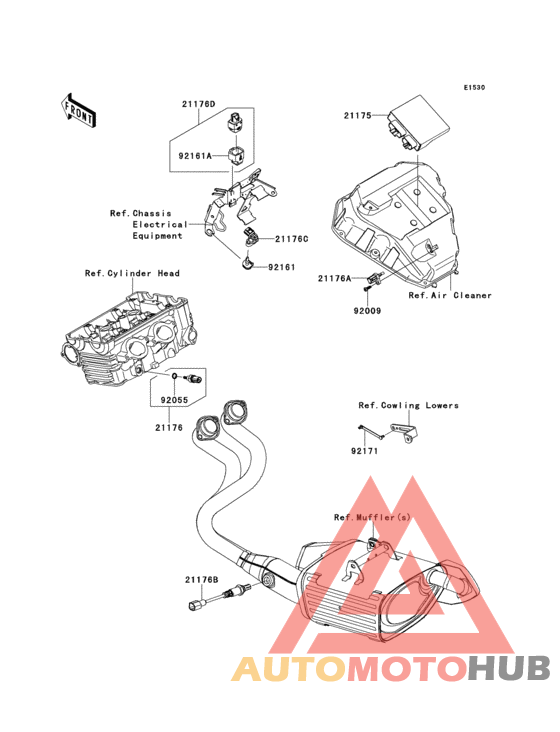 E1530

FRONT

21176D

92161A

21175

Ref.Chassis Electrical Equipment

21176C

92161

Ref.Cylinder Head

21176A

Ref.Air Cleaner

92009

92055

21176

Ref.Cowling Lowers

92171

Ref.Muffler(s)

21176B

AUTOMOTOHUB