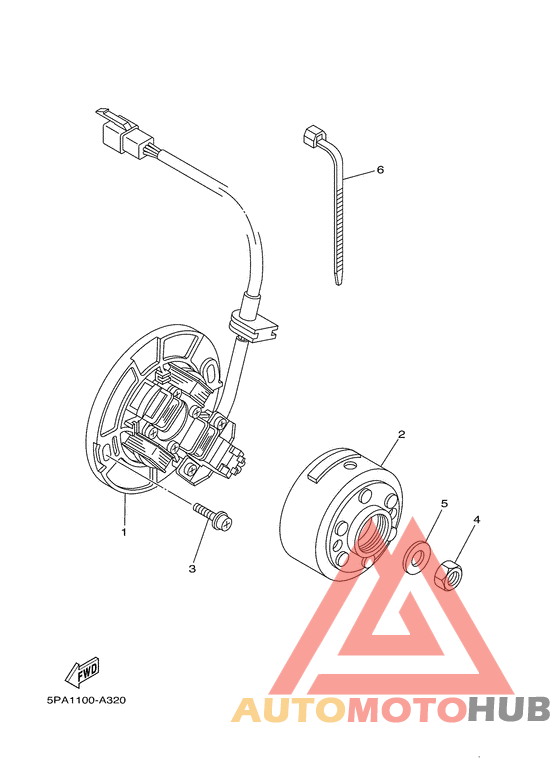 6

2

5

4

1

3

FWD

5PA1100-A320

AUTOMOTOHUB