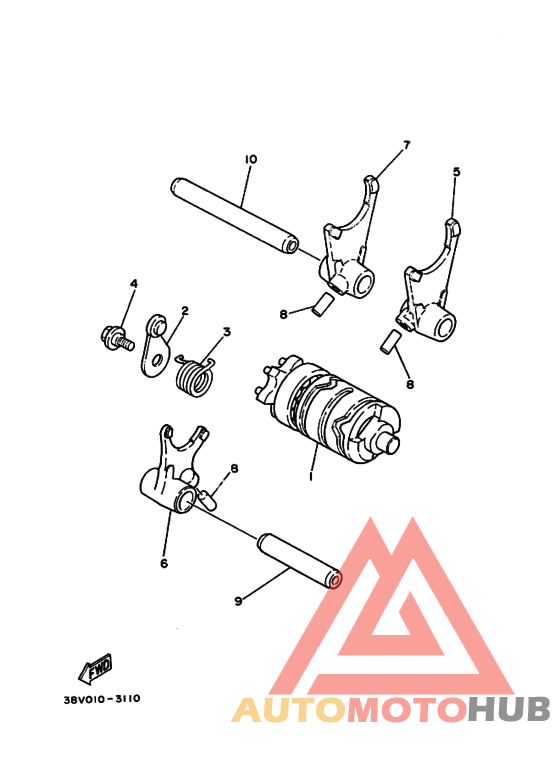 10
7
5
4
2
3
8
8
1
8
6
9
FWD
38V010-3110
AUTOMOTOHUB