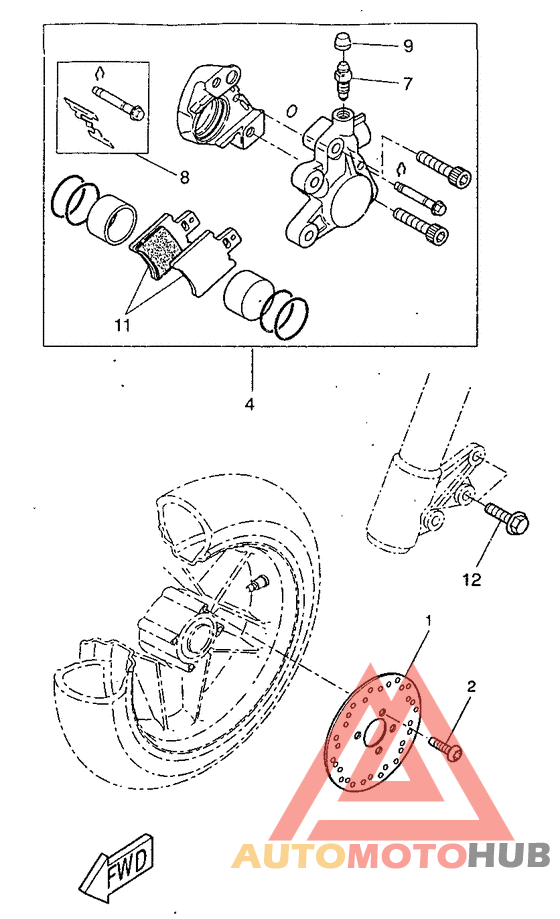 9
7
8
11
4
12
1
2
FWD
AUTOMOTOHUB