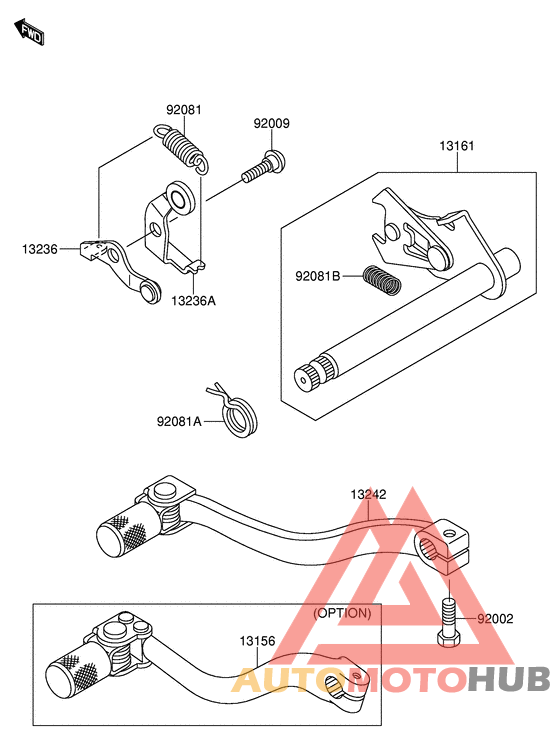 FWD

92081

92009

13161

13236

13236A

92081B

92081A

13242

(OPTION)

92002

13156

AUTOMOTOHUB