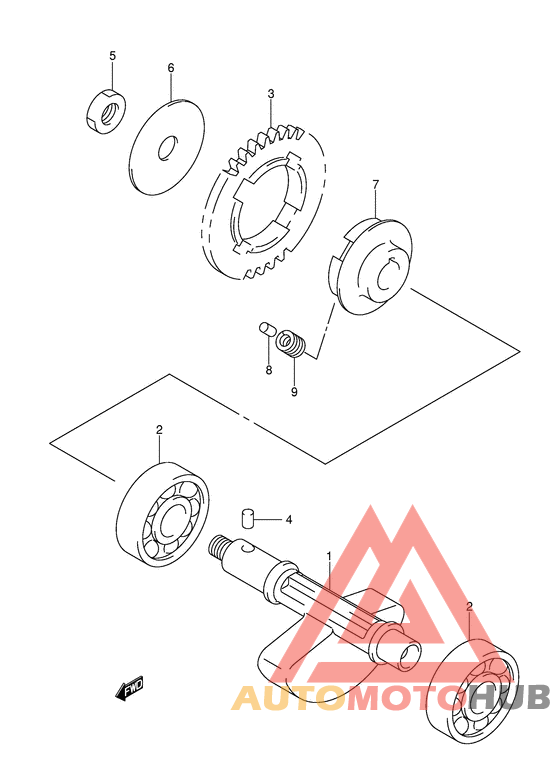 5
6
3
7
8
9
2
4
1
2
FWD
AUTOMOTOHUB