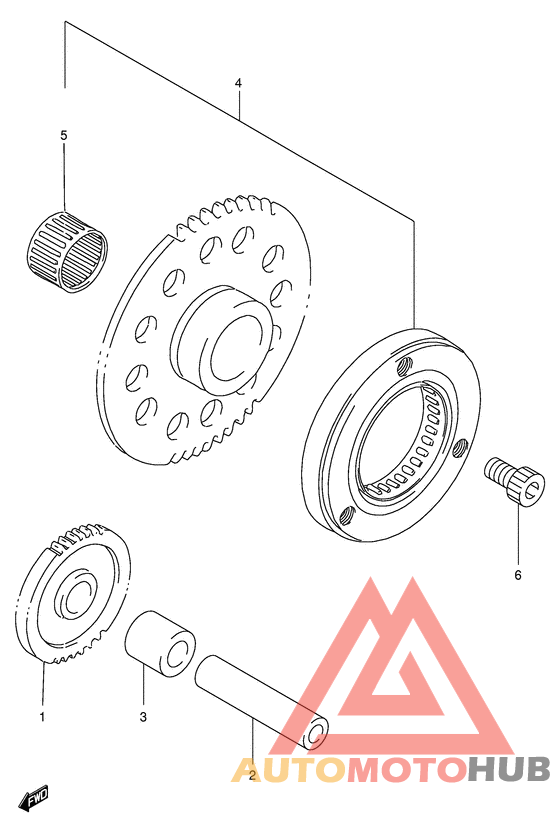 4

5

6

1

3

2

AUTOMOTOHUB

FWD