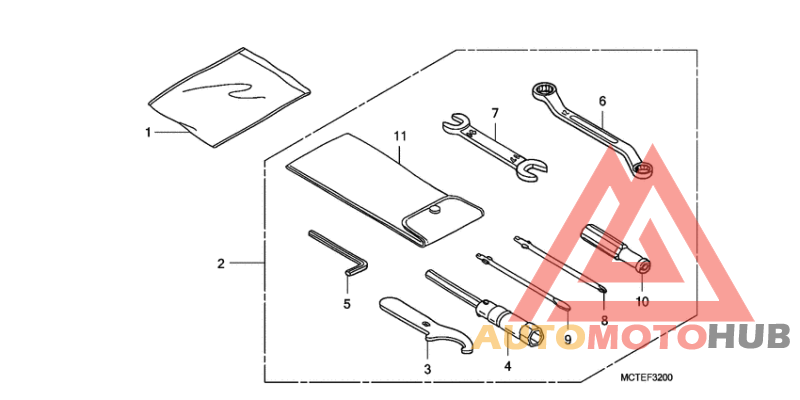 1
2
11
7
6
5
3
4
9
8
10
AUTOMOTOHUB
MCTEF3200