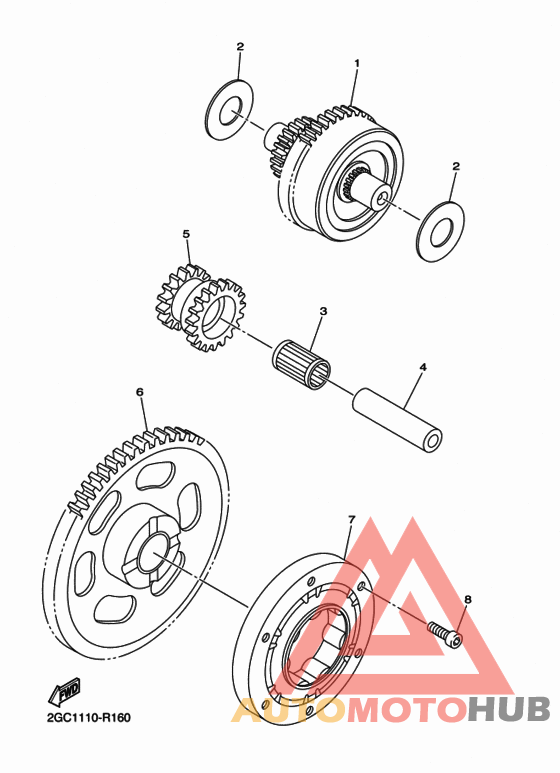 2
1
2
5
3
4
6
7
8
FWD
2GC1110-R160
AUTOMOTOHUB