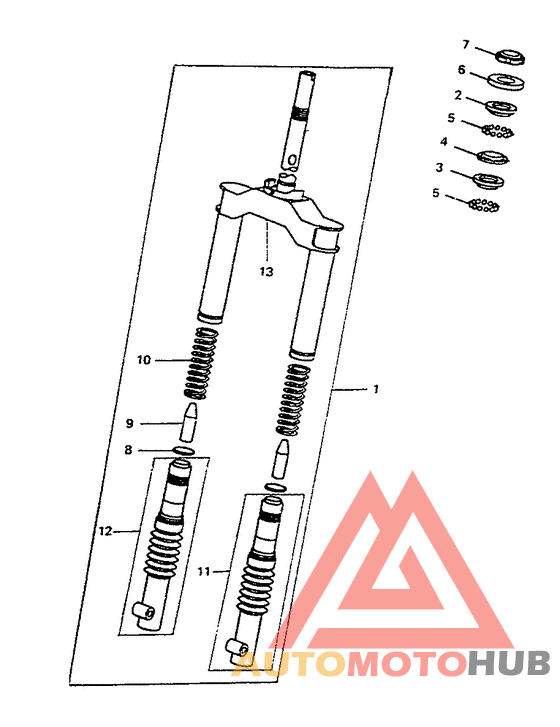 7
6
2
5
4
3
5
13
10
1
9
8
12
11
AUTOMOTOHUB