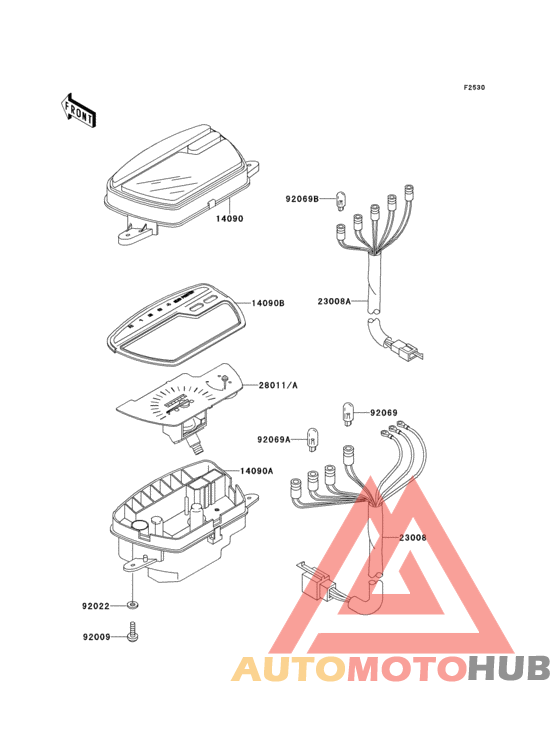 F2530

FRONT

14090

92069B

23008A

14090B

28011/A

92069

92069A

14090A

23008

92022

92009

AUTOMOTOHUB