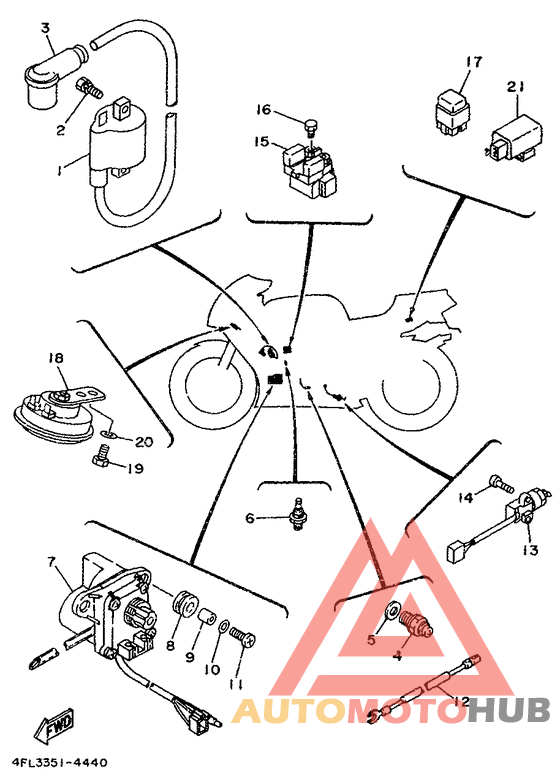 3
2
1
16
15
17
21
18
20
19
6
14
13
7
8
9
10
11
5
4
12
FWD
4FL3351-4440
AUTOMOTOHUB