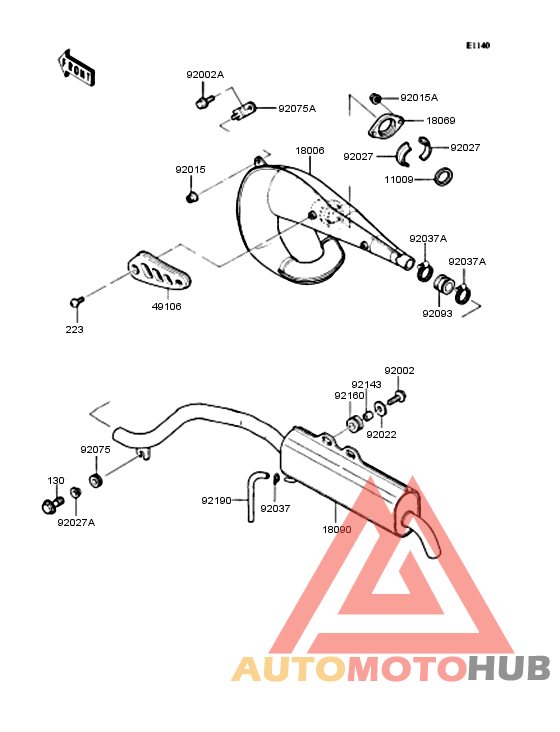 E1140

FRONT

92002A
92075A
92015A
18069
92027
92027
11009
18006
92015
92037A
92037A
92093
49106
223

92002
92143
92160
92022
92075
130
92027A
92190
92037
18090

AUTOMOTOHUB