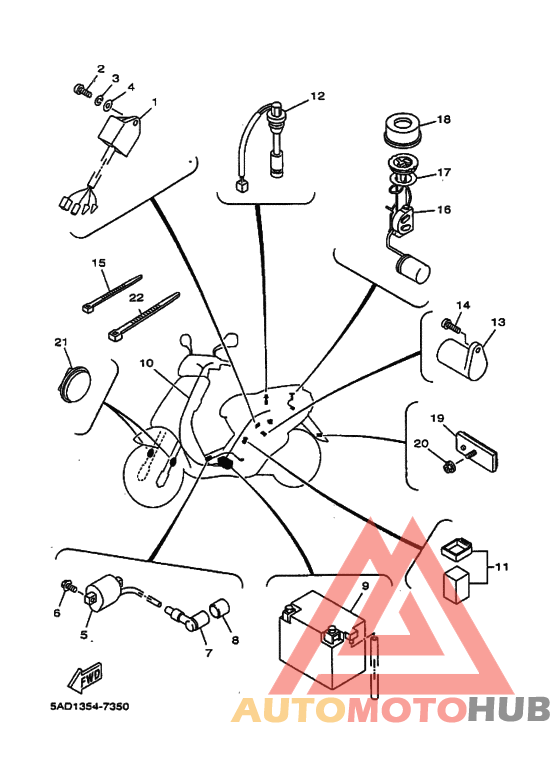 2
3
4
1
12
18
17
16
15
22
14
13
21
10
19
20
11
9
6
5
7
8
FWD
5AD1354-7350
AUTOMOTOHUB