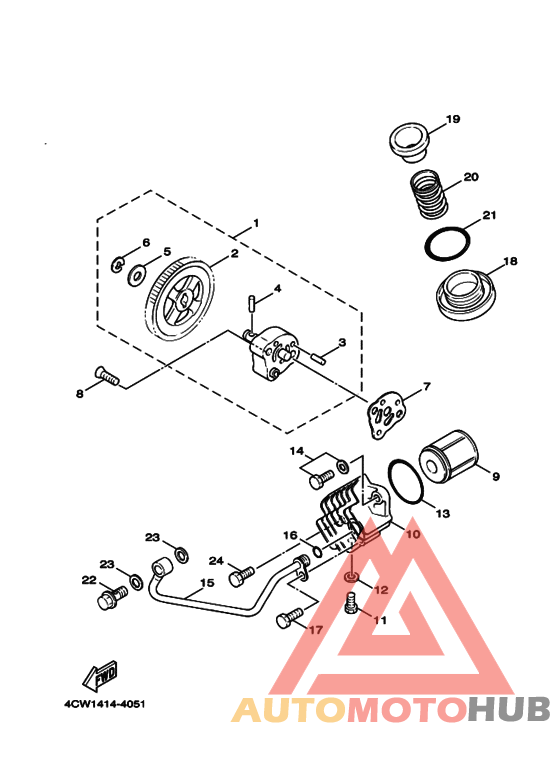 19
20
21
18
1
6
5
2
4
3
8
7
14
9
13
10
16
23
24
23
22
15
12
11
17
FWD
4CW1414-4051
AUTOMOTOHUB