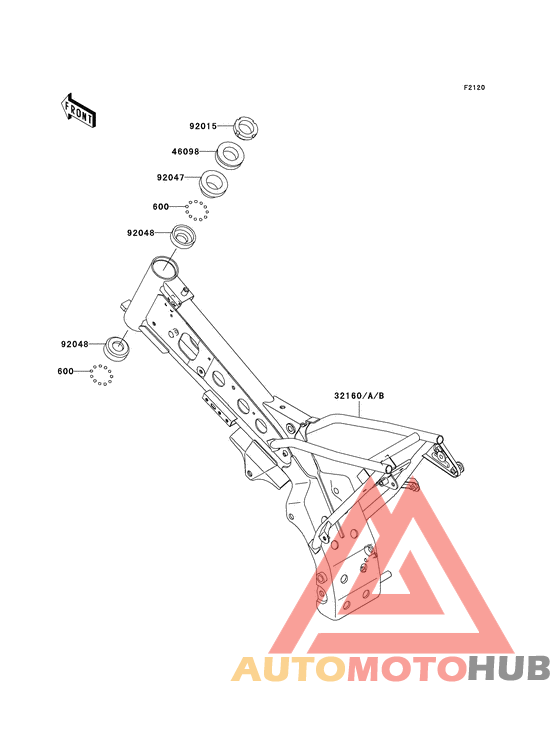 F2120

FRONT

92015
46098
92047
600
92048
92048
600
32160/A/B

AUTOMOTOHUB