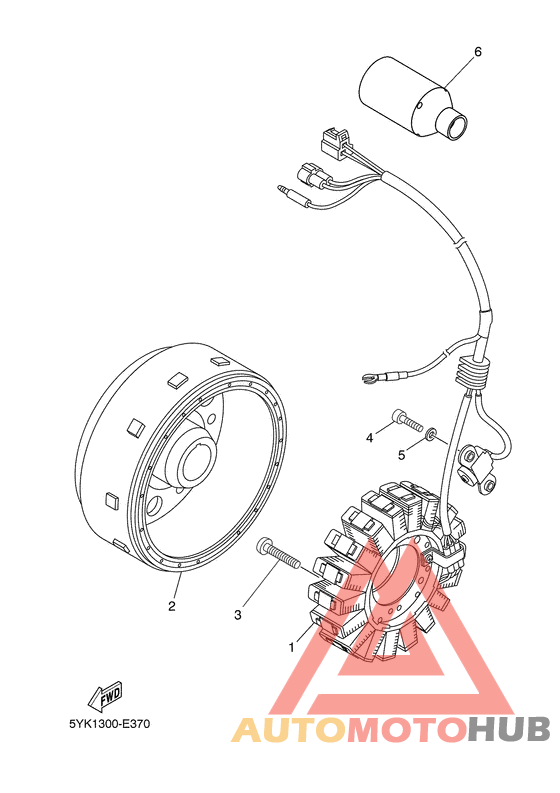 6

4

5

2

3

1

FWD

5YK1300-E370

AUTOMOTOHUB