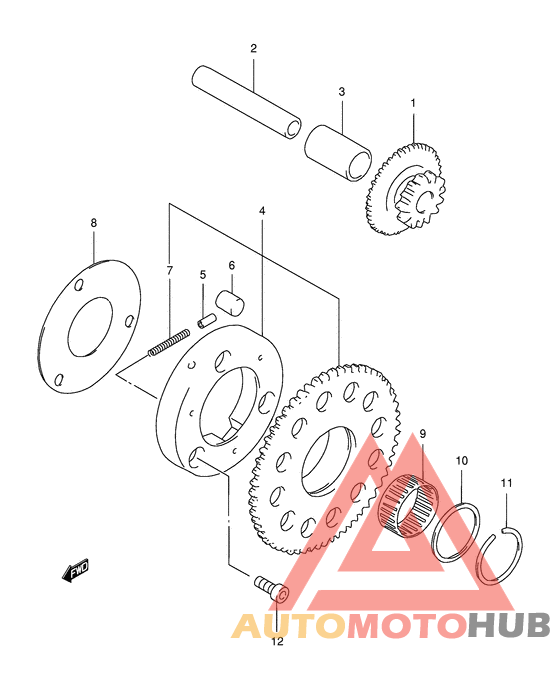 2
3
1
8
4
7
5
6
9
10
11
FWD
12
AUTOMOTOHUB