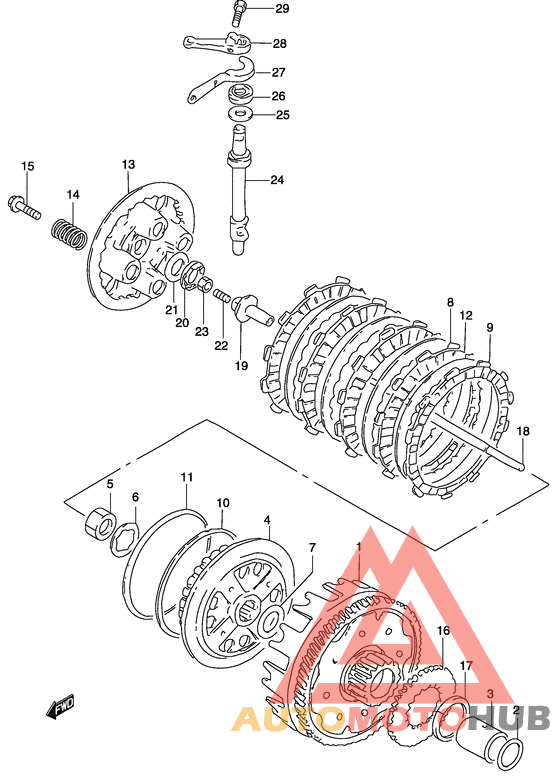 29
28
27
26
25
24
15
13
14
21
20
23
22
19
8
12
9
18
5
6
11
10
4
7
1
16
17
3
2
FWD
AUTOMOTOHUB