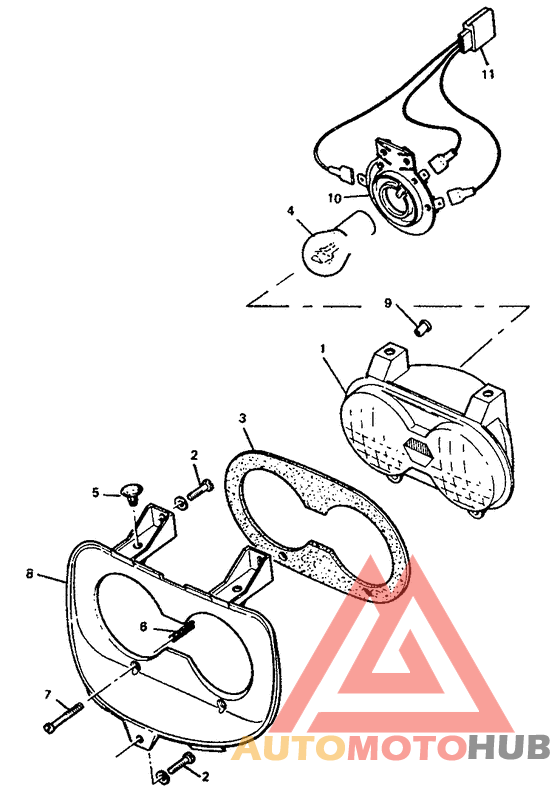 11
10
4
9
1
3
2
5
8
6
7
2
AUTOMOTOHUB