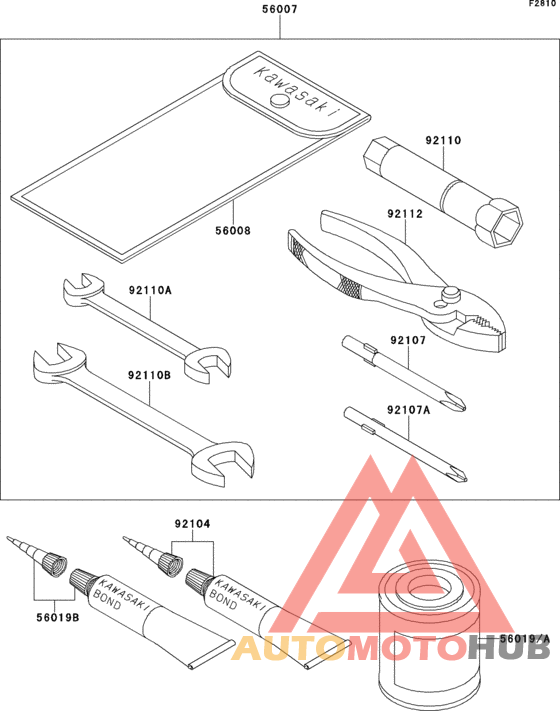 F2810

56007

Kawasaki

92110

56008

92112

92110A

92107

92110B

92107A

92104

KAWASAKI BOND

KAWASAKI BOND

56019B

56019/A

AUTOMOTOHUB