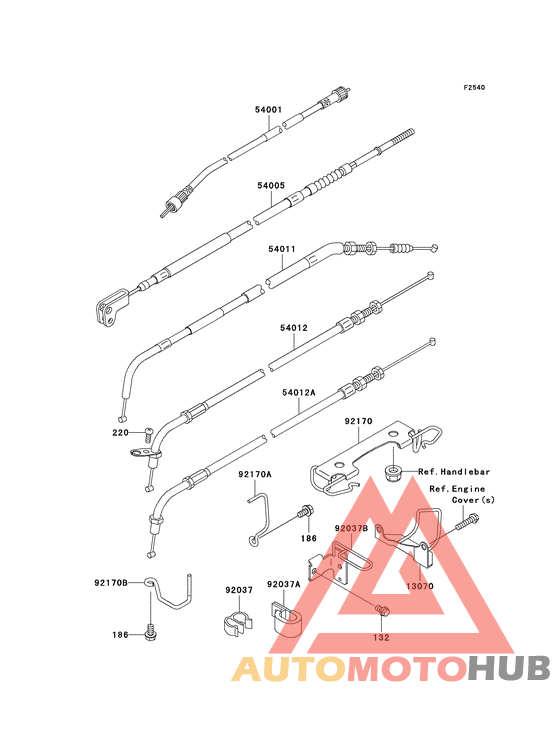 F2540

54001

54005

54011

54012

54012A

220

92170

Ref.Handlebar

Ref.Engine Cover(s)

92170A

186

92037B

13070

92170B

92037

92037A

132

186

AUTOMOTOHUB