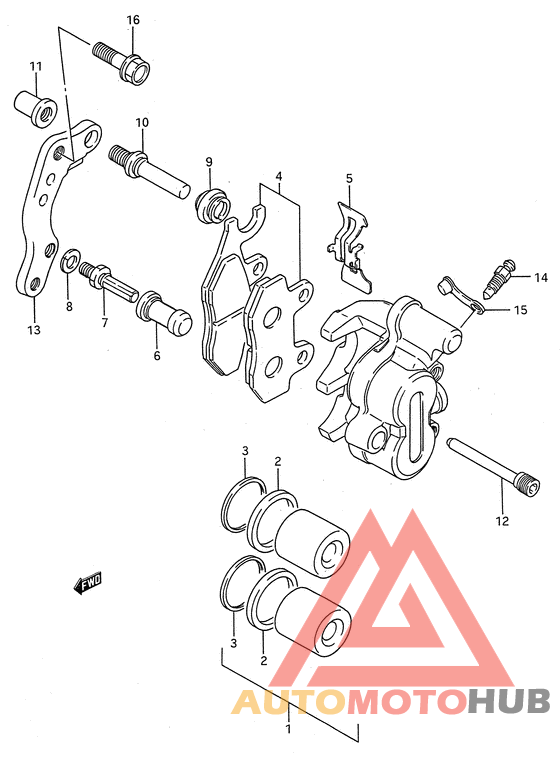 16
11
10
9
4
5
14
15
13
8
7
6
3
2
12
FWD
3
2
1
AUTOMOTOHUB