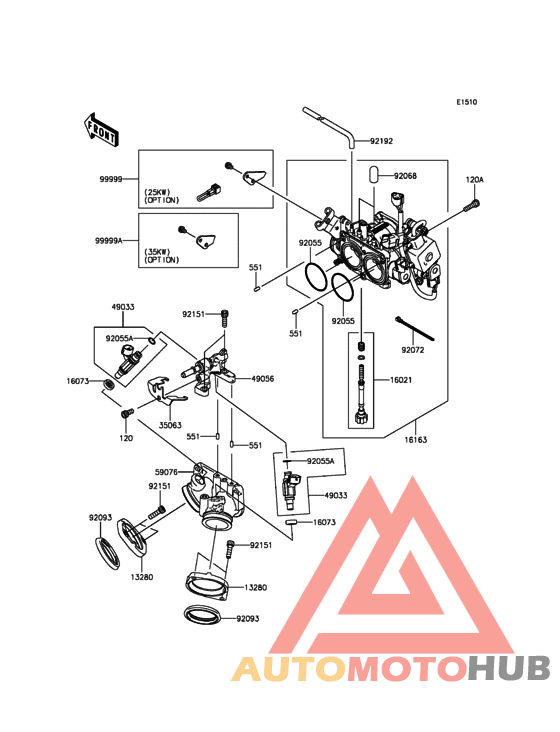 E1510

FRONT

92192

99999

(25KW)
(OPTION)

92068

120A

99999A

(35KW)
(OPTION)

92055

551

551

92055

49033

92151

92055A

92072

16073

49056

16021

35063

120

551

551

16163

92055A

59076

92151

49033

92093

16073

92151

13280

13280

92093

AUTOMOTOHUB