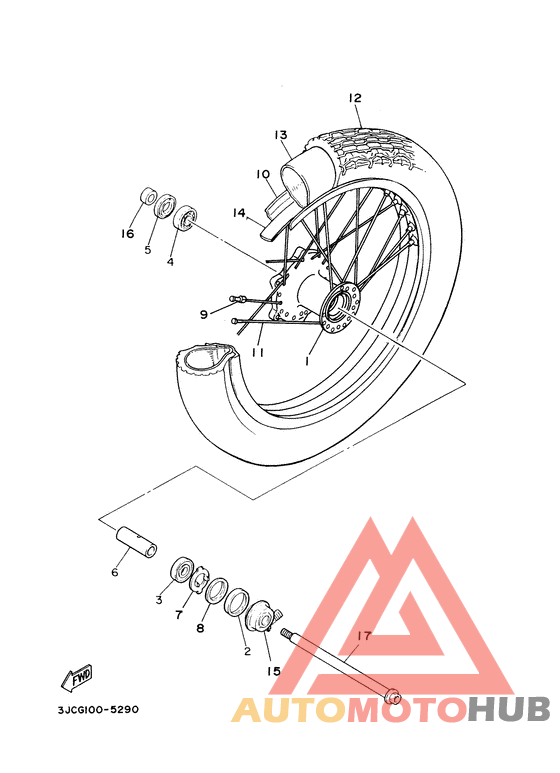 12
13
10
14
16
5
4
9
11
1
6
3
7
8
2
15
17
FWD
3JCG100-5290
AUTOMOTOHUB