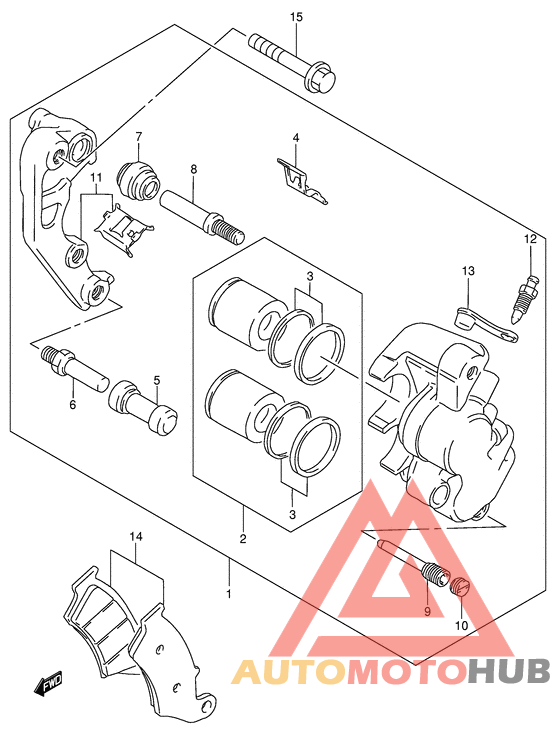 15
7
4
11
8
12
13
3
6
5
3
2
14
1
9
10
FWD
AUTOMOTOHUB