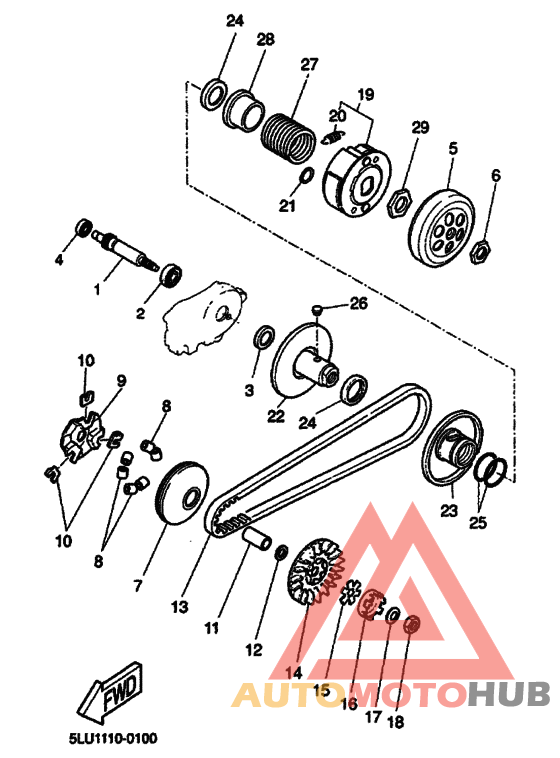 24
28
27
19
20
29
5
6
21
4
1
2
26
3
22
24
10
9
8
10
8
7
13
11
12
23
25
14
15
16
17
18
FWD
5LU1110-0100
AUTOMOTOHUB