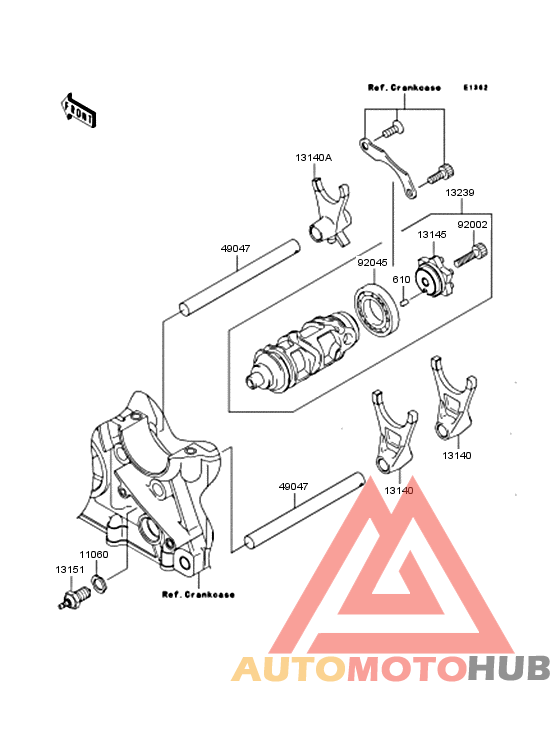 FRONT

Ref. Crankcase

E1362

13140A

13239

92002

13145

49047

92045

610

13140

13140

49047

11060

13151

Ref. Crankcase

AUTOMOTOHUB