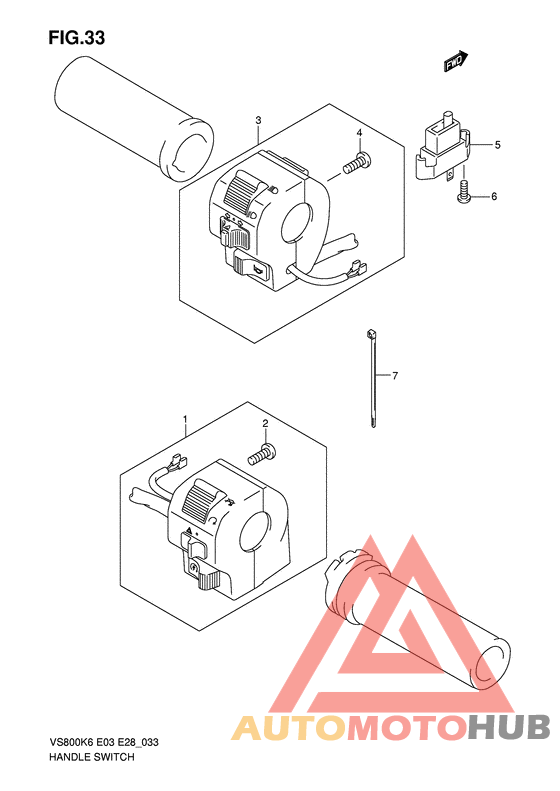 FIG.33

FWD

3

4

5

6

7

1

2

AUTOMOTOHUB

VS800K6 E03 E28_033
HANDLE SWITCH