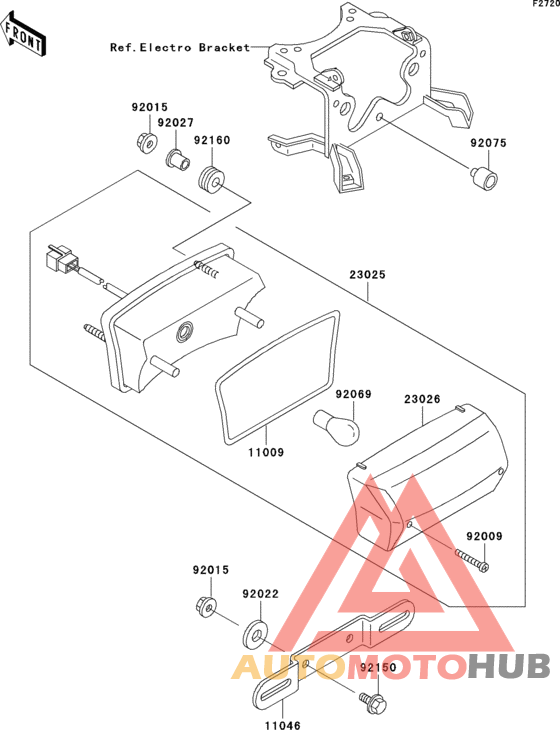 F2720

FRONT

Ref.Electro Bracket

92015
92027
92160
92075
23025
92069
23026
11009
92009
92015
92022
92150
11046

AUTOMOTOHUB