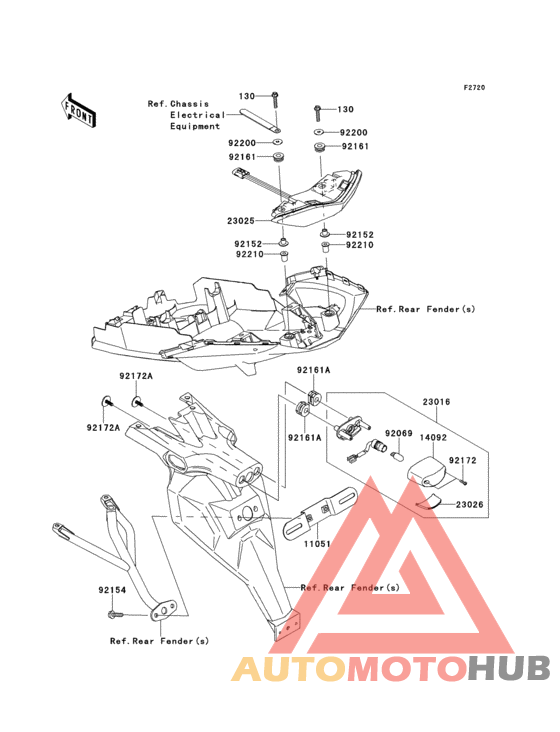 F2720

FRONT

Ref.Chassis Electrical Equipment

130

130

92200

92200

92161

92161

23025

92152

92152

92210

92210

Ref.Rear Fender(s)

92172A

92172A

92161A

92161A

23016

92069

14092

92172

23026

11051

92154

Ref.Rear Fender(s)

Ref.Rear Fender(s)

AUTOMOTOHUB