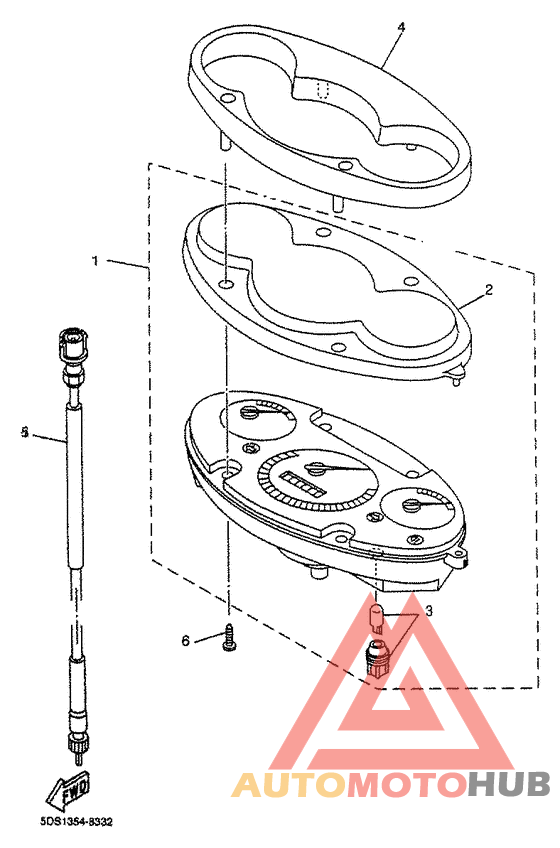 4
1
2
5
3
6
FWD
5DS1354-8332
AUTOMOTOHUB