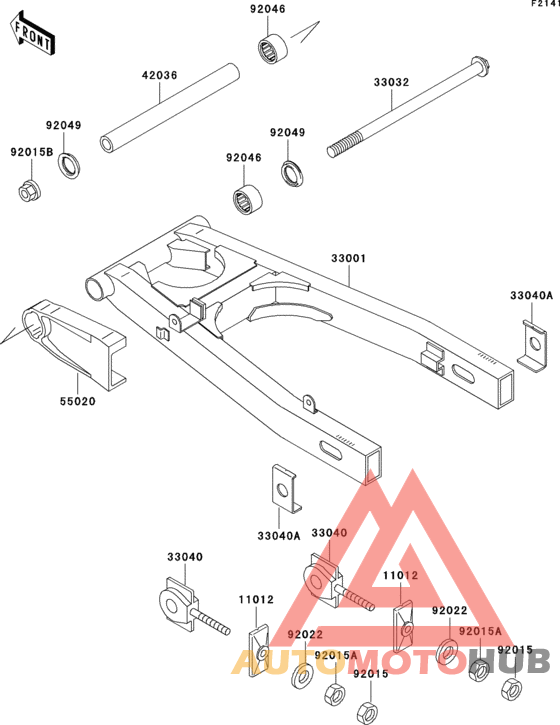 F2141

FRONT

92046
42036
33032
92049
92049
92015B
92046
33001
33040A
55020
33040A
33040
33040
11012
11012
92022
92022
92015A
92015A
92015
92015

AUTOMOTOHUB