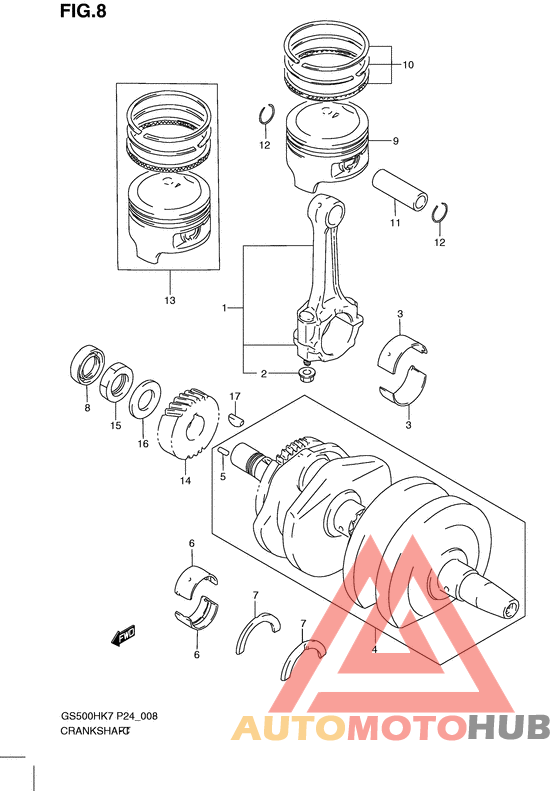 FIG.8

10

12

9

11

12

13

1

3

2

3

8

15

16

17

14

5

6

6

7

7

4

FWD

GS500HK7 P24_008
CRANKSHAFT

AUTOMOTOHUB