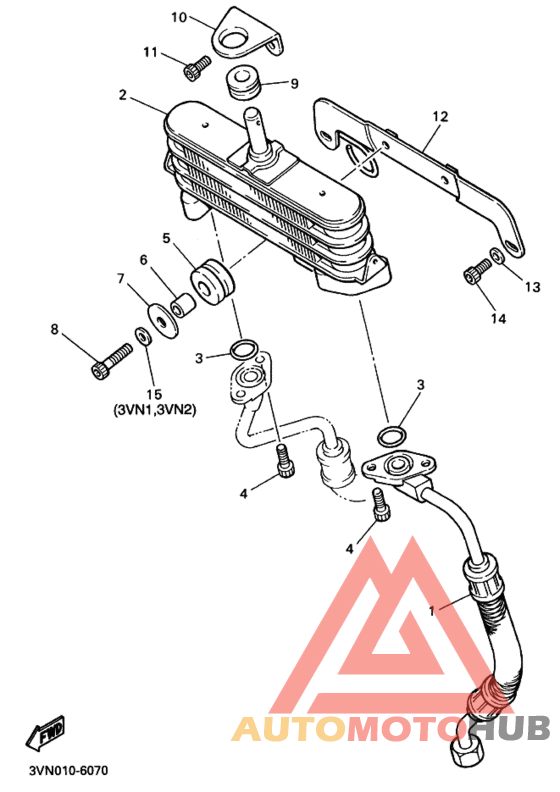 10
11
9
2
12
5
6
7
13
14
8
3
15
(3VN1,3VN2)
3
4
4
1
FWD
AUTOMOTOHUB
3VN010-6070